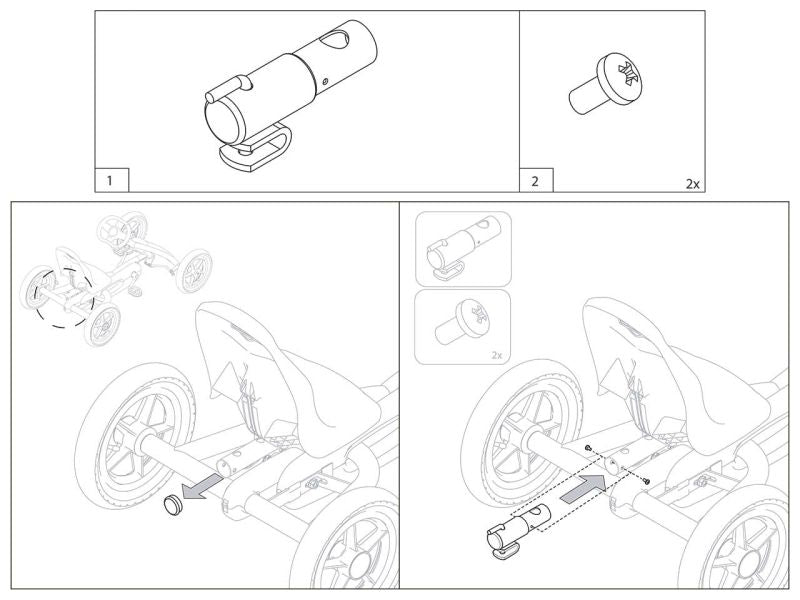 1

2

2x

2x