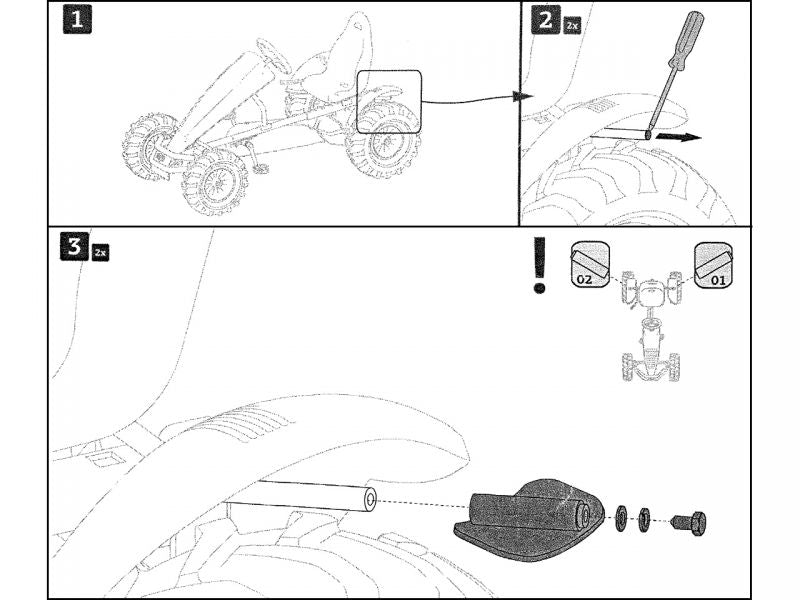 1

2 2x

3 2x

!

02

01